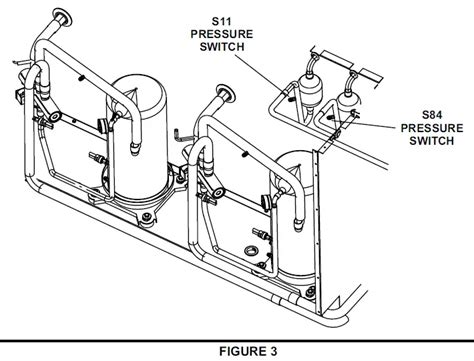 S11
PRESSURE
SWITCH

S84
PRESSURE
SWITCH

FIGURE 3