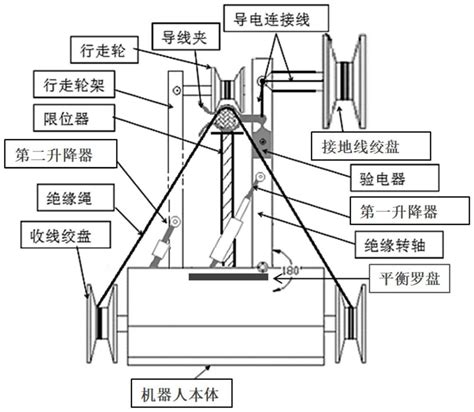 导电连接线
导线夹
行走轮
行走轮架
限位器
第二升降器
绝缘绳
收线绞盘
接地线绞盘
验电器
第一升降器
绝缘转轴
180°
平衡罗盘
机器人本体