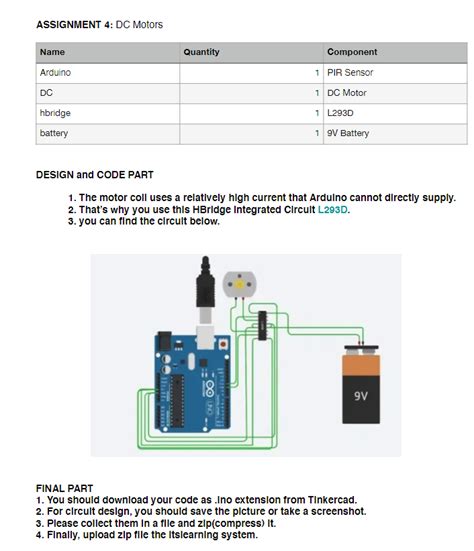 ASSIGNMENT 4: DC Motors

| Name | Quantity | Component |
|---|---|---|
| Arduino | 1 | PIR Sensor |
| DC | 1 | DC Motor |
| hbridge | 1 | L293D |
| battery | 1 | 9V Battery |

DESIGN and CODE PART

1. The motor coil uses a relatively high current that Arduino cannot directly supply.
2. That's why you use this HBridge Integrated Circuit L293D.
3. you can find the circuit below.

9V

FINAL PART
1. You should download your code as .ino extension from Tinkercad.
2. For circuit design, you should save the picture or take a screenshot.
3. Please collect them in a file and zip(compress) it.
4. Finally, upload zip file the itslearning system.