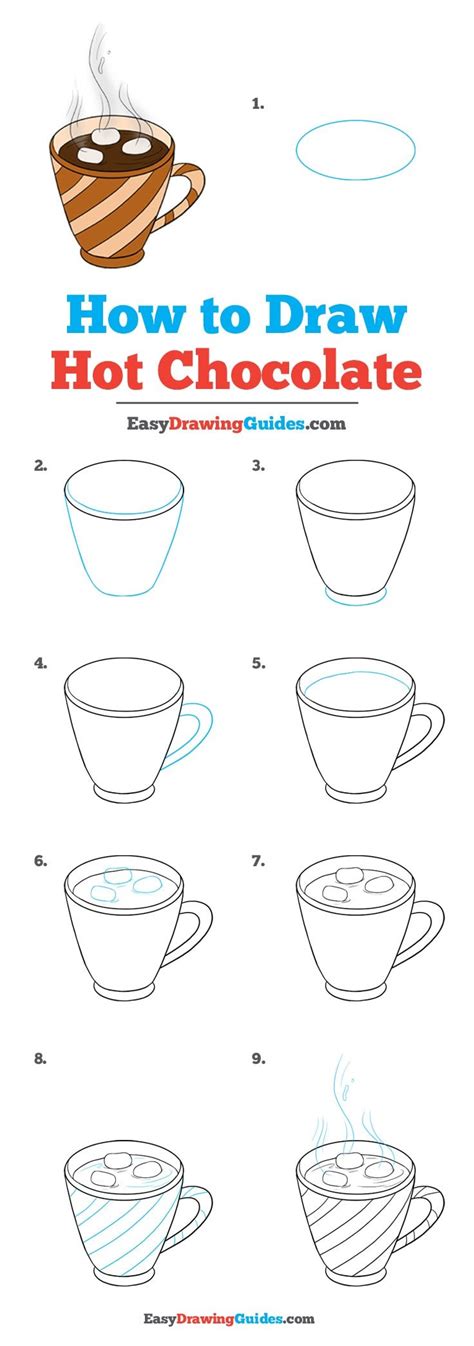 1.

How to Draw
Hot Chocolate

EasyDrawingGuides.com

2.

3.

4.

5.

6.

7.

8.

9.

EasyDrawingGuides.com