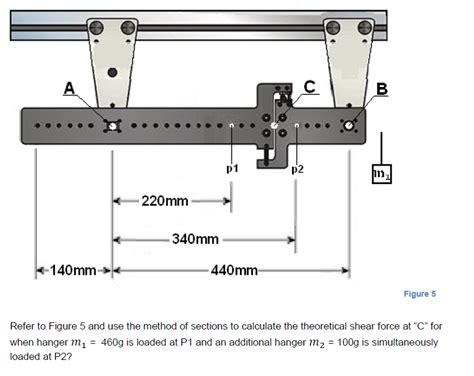 A

C

B

p1

p2

$m_1$

220mm

340mm

140mm

440mm

Figure 5

Refer to Figure 5 and use the method of sections to calculate the theoretical shear force at "C" for when hanger $m_1$ = 460g is loaded at P1 and an additional hanger $m_2$ = 100g is simultaneously loaded at P2?