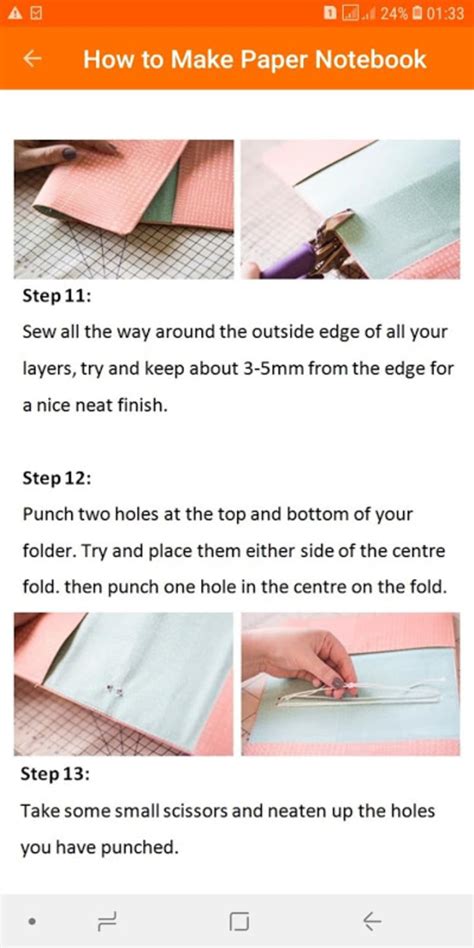 24% 01:33

How to Make Paper Notebook

Step 11:
Sew all the way around the outside edge of all your layers, try and keep about 3-5mm from the edge for a nice neat finish.

Step 12:
Punch two holes at the top and bottom of your folder. Try and place them either side of the centre fold. then punch one hole in the centre on the fold.

Step 13:
Take some small scissors and neaten up the holes you have punched.