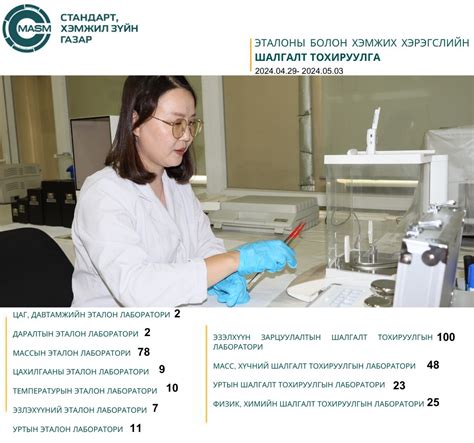 MASM

СТАНДАРТ, ХЭМЖИЛ ЗҮЙН ГАЗАР

ЭТАЛОНЫ БОЛОН ХЭМЖИХ ХЭРЭГСЛИЙН ШАЛГАЛТ ТОХИРУУЛГА
2024.04.29- 2024.05.03

ЦАГ, ДАВТАМЖИЙН ЭТАЛОН ЛАБОРАТОРИ 2

ДАРАЛТЫН ЭТАЛОН ЛАБОРАТОРИ 2

МАССЫН ЭТАЛОН ЛАБОРАТОРИ 78

ЦАХИЛГААНЫ ЭТАЛОН ЛАБОРАТОРИ 9

ТЕМПЕРАТУРЫН ЭТАЛОН ЛАБОРАТОРИ 10

ЭЗЛЭХҮҮНИЙ ЭТАЛОН ЛАБОРАТОРИ 7

УРТЫН ЭТАЛОН ЛАБОРАТОРИ 11

ЭЗЭЛХҮҮН ЗАРЦУУЛАЛТЫН ШАЛГАЛТ ТОХИРУУЛГЫН ЛАБОРАТОРИ 100

МАСС, ХҮЧНИЙ ШАЛГАЛТ ТОХИРУУЛГЫН ЛАБОРАТОРИ 48

УРТЫН ШАЛГАЛТ ТОХИРУУЛГЫН ЛАБОРАТОРИ 23

ФИЗИК, ХИМИЙН ШАЛГАЛТ ТОХИРУУЛГЫН ЛАБОРАТОРИ 25