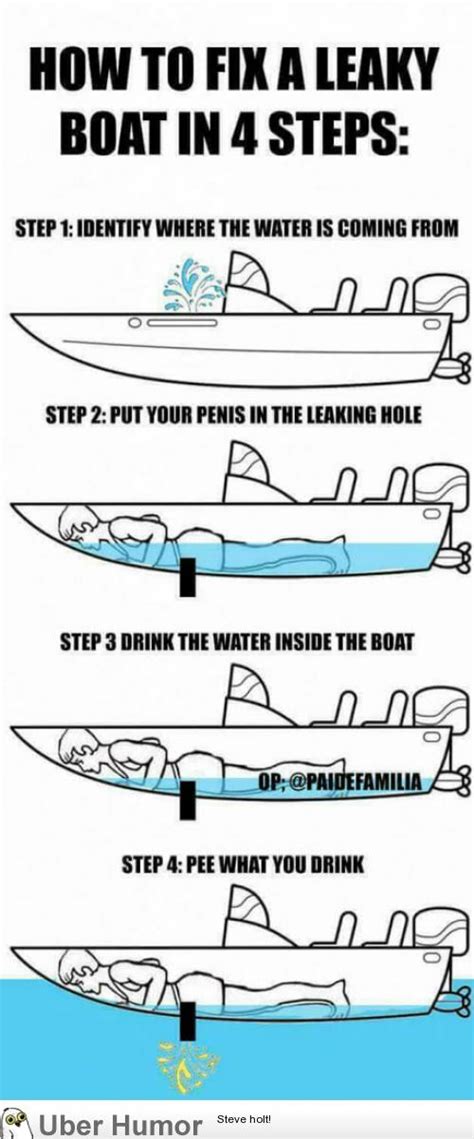 HOW TO FIX A LEAKY BOAT IN 4 STEPS:

STEP 1: IDENTIFY WHERE THE WATER IS COMING FROM

STEP 2: PUT YOUR PENIS IN THE LEAKING HOLE

STEP 3 DRINK THE WATER INSIDE THE BOAT

OP: @PAIDEFAMILIA

STEP 4: PEE WHAT YOU DRINK

Uber Humor

Steve holt!