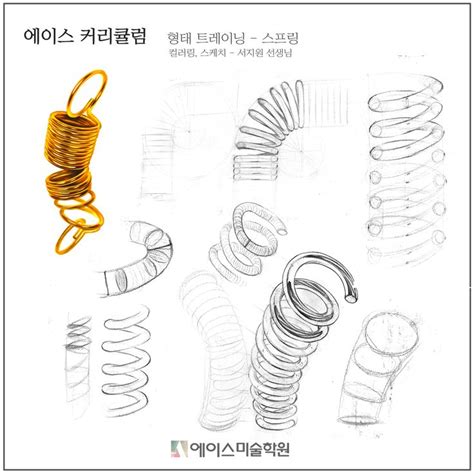 에이스 커리큘럼

형태 트레이닝 - 스프링
컬러링, 스케치 - 서지원 선생님

에이스미술학원