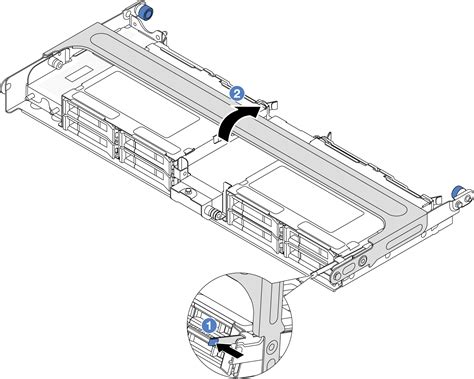 2

1