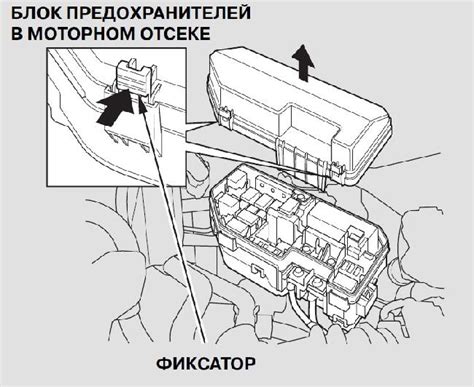 БЛОК ПРЕДОХРАНИТЕЛЕЙ
В МОТОРНОМ ОТСЕКЕ

ФИКСАТОР