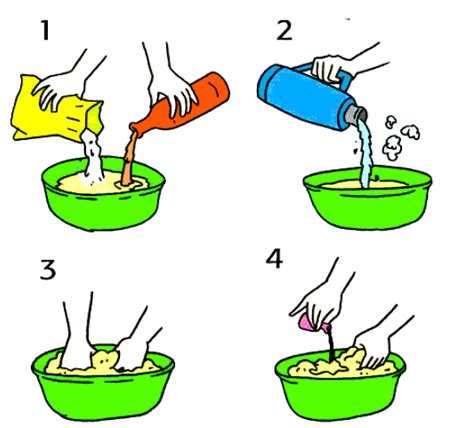 1

2

3

4