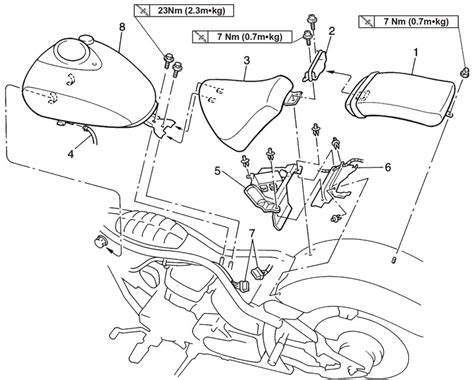 23Nm (2.3m•kg)

7 Nm (0.7m•kg)

7 Nm (0.7m•kg)

8

2

1

3

4

5

6

7