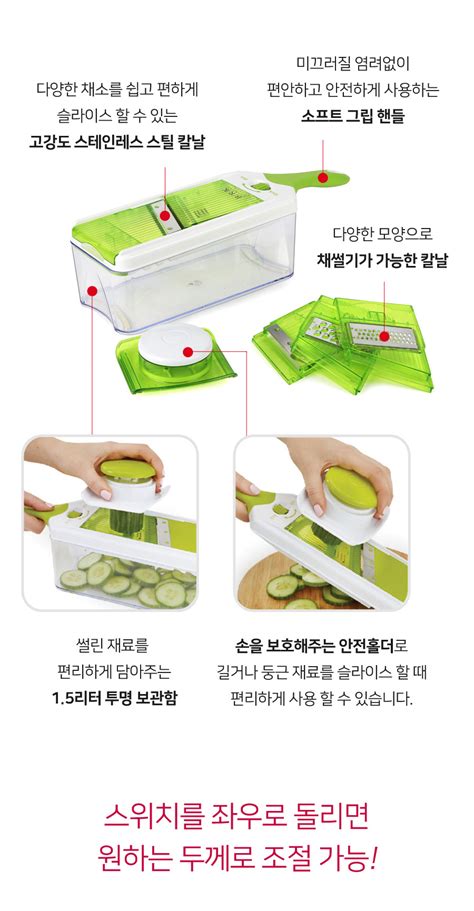 다양한 채소를 쉽고 편하게
슬라이스 할 수 있는
고강도 스테인레스 스틸 칼날

미끄러질 염려없이
편안하고 안전하게 사용하는
소프트 그립 핸들

다양한 모양으로
채썰기가 가능한 칼날

썰린 재료를
편리하게 담아주는
1.5리터 투명 보관함

손을 보호해주는 안전홀더로
길거나 둥근 재료를 슬라이스 할 때
편리하게 사용 할 수 있습니다.

스위치를 좌우로 돌리면
원하는 두께로 조절 가능!