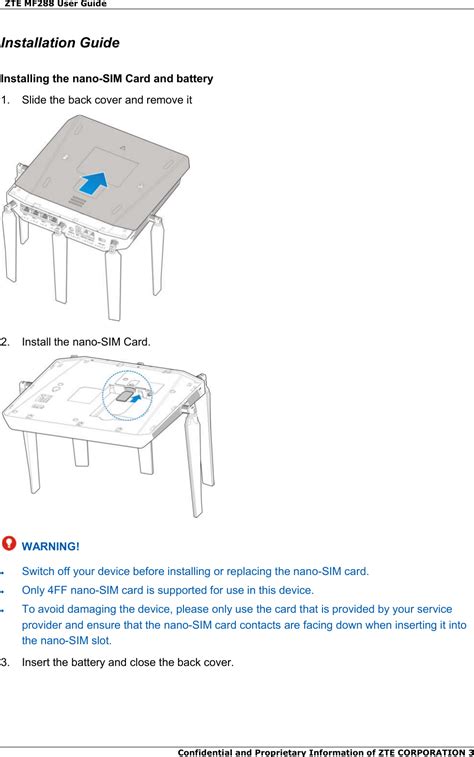 ZTE MF288 User Guide

Installation Guide

Installing the nano-SIM Card and battery

1. Slide the back cover and remove it

2. Install the nano-SIM Card.

WARNING!

- Switch off your device before installing or replacing the nano-SIM card.
- Only 4FF nano-SIM card is supported for use in this device.
- To avoid damaging the device, please only use the card that is provided by your service provider and ensure that the nano-SIM card contacts are facing down when inserting it into the nano-SIM slot.

3. Insert the battery and close the back cover.

Confidential and Proprietary Information of ZTE CORPORATION 3