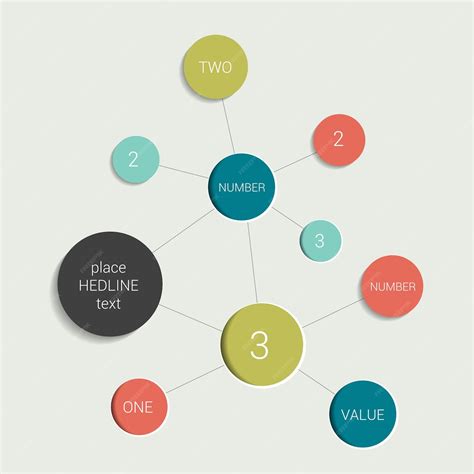 TWO

2

2

NUMBER

3

place HEDLINE text

NUMBER

3

ONE

VALUE