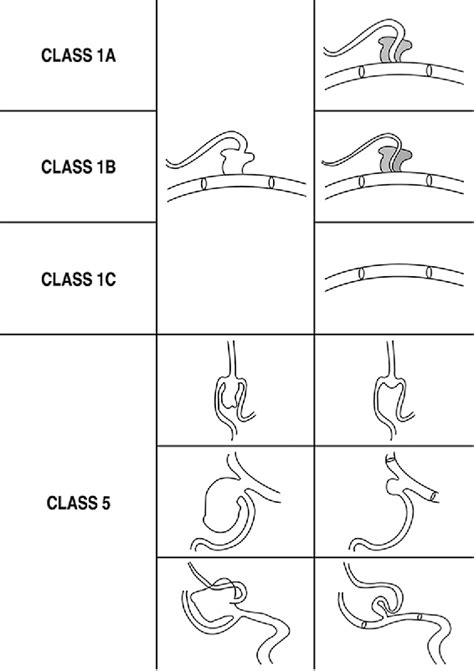 CLASS 1A

CLASS 1B

CLASS 1C

CLASS 5