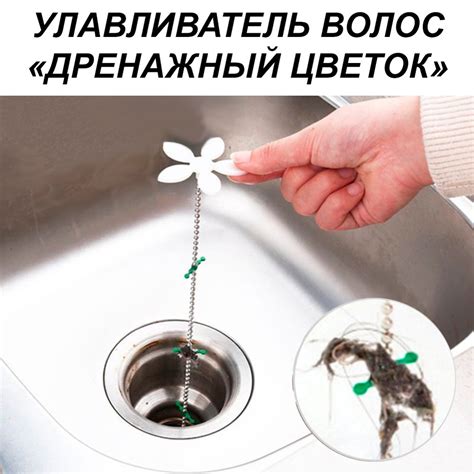 УЛАВЛИВАТЕЛЬ ВОЛОС «ДРЕНАЖНЫЙ ЦВЕТОК»