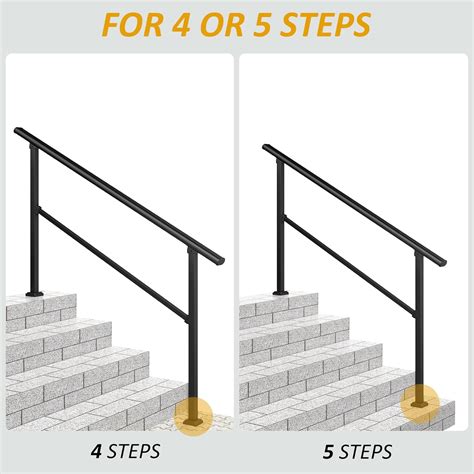 FOR 4 OR 5 STEPS

4 STEPS

5 STEPS