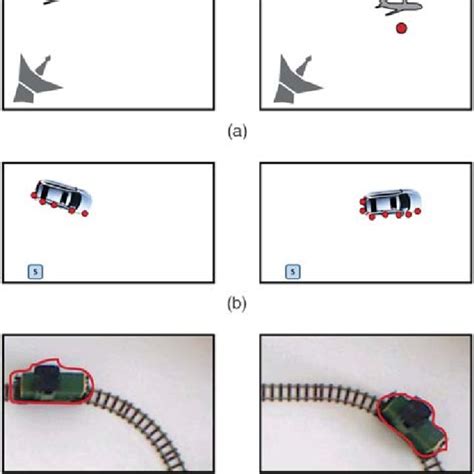 (a)

S

S

(b)