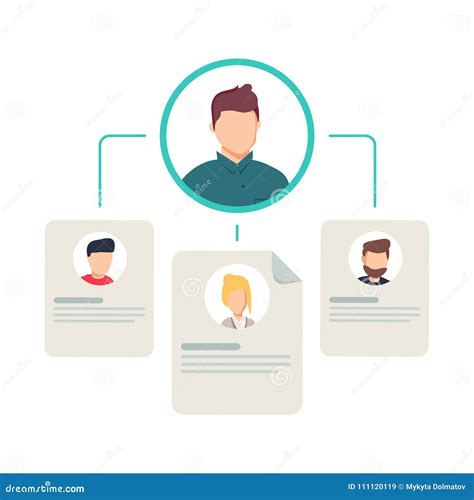 dreamstime.com

ID 111120119 © Mykyta Dolmatov