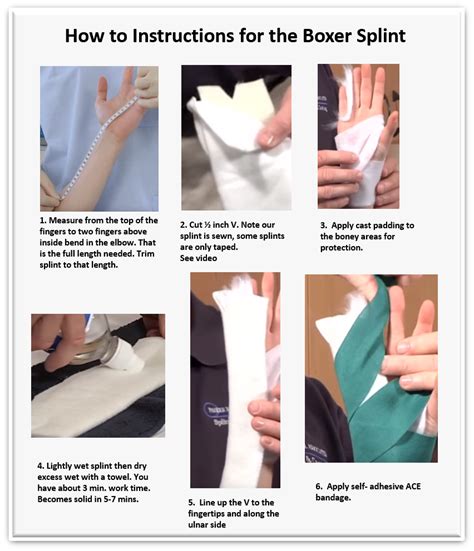 How to Instructions for the Boxer Splint

1. Measure from the top of the fingers to two fingers above inside bend in the elbow. That is the full length needed. Trim splint to that length.

2. Cut ½ inch V. Note our splint is sewn, some splints are only taped.
See video

3. Apply cast padding to the boney areas for protection.

4. Lightly wet splint then dry excess wet with a towel. You have about 3 min. work time. Becomes solid in 5-7 mins.

5. Line up the V to the fingertips and along the ulnar side

6. Apply self- adhesive ACE bandage.