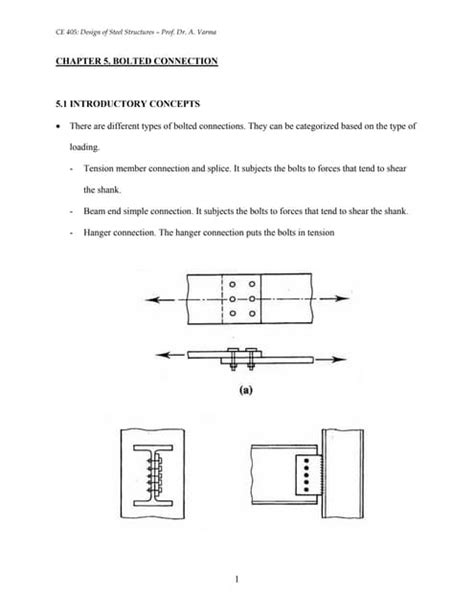 CE 405: Design of Steel Structures – Prof. Dr. A. Varma

CHAPTER 5. BOLTED CONNECTION

5.1 INTRODUCTORY CONCEPTS

• There are different types of bolted connections. They can be categorized based on the type of loading.

- Tension member connection and splice. It subjects the bolts to forces that tend to shear the shank.

- Beam end simple connection. It subjects the bolts to forces that tend to shear the shank.

- Hanger connection. The hanger connection puts the bolts in tension

(a)

1