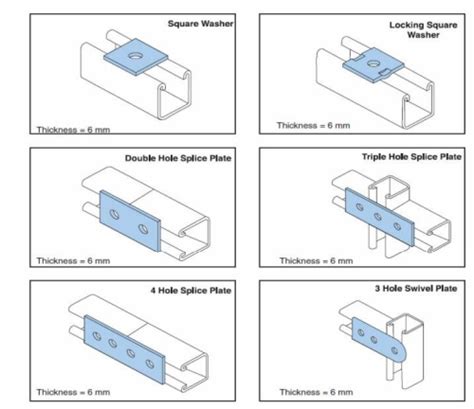 Square Washer

Thickness = 6 mm

Locking Square Washer

Thickness = 6 mm

Double Hole Splice Plate

Thickness = 6 mm

Triple Hole Splice Plate

Thickness = 6 mm

4 Hole Splice Plate

Thickness = 6 mm

3 Hole Swivel Plate

Thickness = 6 mm