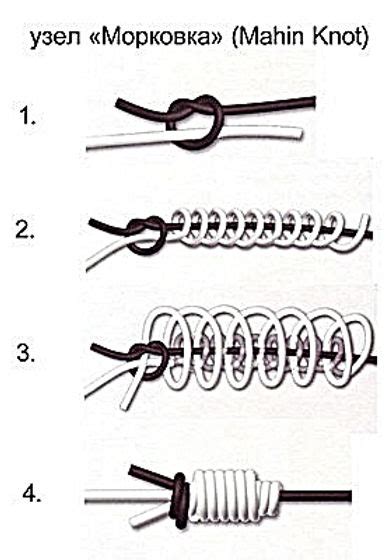 узел «Морковка» (Mahin Knot)

1.

2.

3.

4.