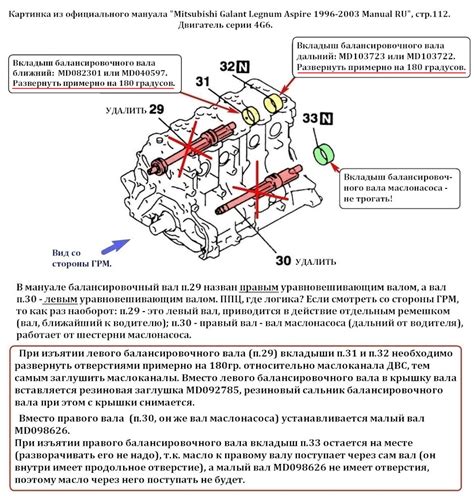 Картинка из официального мануала "Mitsubishi Galant Legnum Aspire 1996-2003 Manual RU", стр.112.
Двигатель серии 4G6.

Вкладыш балансировочного вала ближний: MD082301 или MD040597. Развернуть примерно на 180 градусов.

Вкладыш балансировочного вала дальний: MD103723 или MD103722. Развернуть примерно на 180 градусов.

32 N

31

УДАЛИТЬ 29

33 N

Вкладыш балансировочного вала маслонасоса - не трогать!

Вид со стороны ГРМ.

30 УДАЛИТЬ

В мануале балансировочный вал п.29 назван правым уравновешивающим валом, а вал п.30 - левым уравновешивающим валом. ППЦ, где логика? Если смотреть со стороны ГРМ, то как раз наоборот: п.29 - это левый вал, приводится в действие отдельным ремешком (вал, ближайший к водителю); п.30 - правый вал - вал маслонасоса (дальний от водителя), работает от шестерни маслонасоса.

При изъятии левого балансировочного вала (п.29) вкладыши п.31 и п.32 необходимо развернуть отверстиями примерно на 180гр. относительно маслоканала ДВС, тем самым заглушить маслоканалы. Вместо левого балансировочного вала в крышку вала вставляется резиновая заглушка MD092785, резиновый сальник балансировочного вала при этом с крышки снимается.

Вместо правого вала (п.30, он же вал маслонасоса) устанавливается малый вал MD098626.
При изъятии правого балансировочного вала вкладыш п.33 остается на месте (разворачивать его не надо), т.к. масло к правому валу поступает через сам вал (он внутри имеет продольное отверстие), а малый вал MD098626 не имеет отверстия, поэтому масло через него поступать не будет.