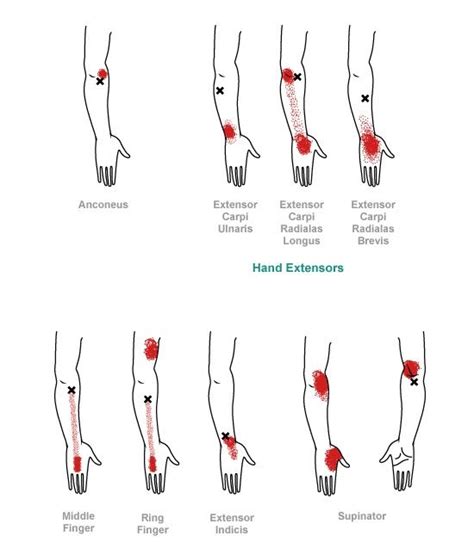 Anconeus

Extensor Carpi Ulnaris

Extensor Carpi Radialas Longus

Extensor Carpi Radialas Brevis

Hand Extensors

Middle Finger

Ring Finger

Extensor Indicis

Supinator