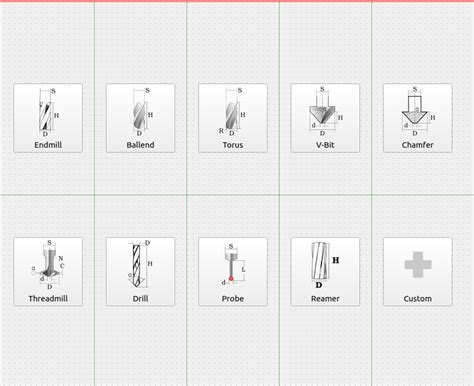 S
H
D
Endmill

S
H
D
Ballend

S
H
R
D
Torus

S
α
H
d
D
V-Bit

S
α
H
d
D
Chamfer

S
N
C
α
d
D
Threadmill

D
H
α
Drill

S
L
d
Probe

H
D
Reamer

Custom