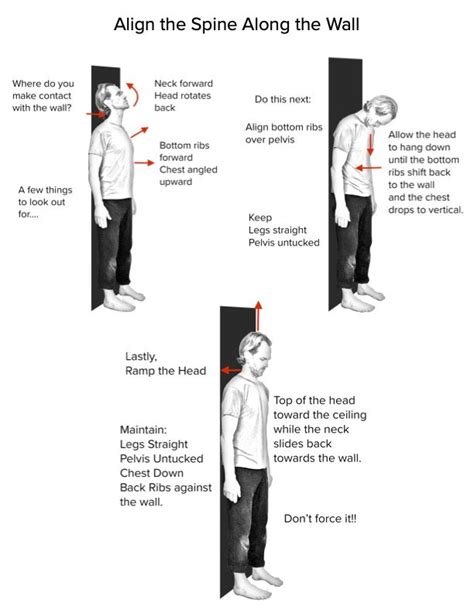 Align the Spine Along the Wall

Where do you make contact with the wall?

Neck forward
Head rotates back

Bottom ribs forward
Chest angled upward

A few things to look out for....

Do this next:

Align bottom ribs over pelvis

Allow the head to hang down until the bottom ribs shift back to the wall and the chest drops to vertical.

Keep
Legs straight
Pelvis untucked

Lastly,
Ramp the Head

Top of the head toward the ceiling while the neck slides back towards the wall.

Maintain:
Legs Straight
Pelvis Untucked
Chest Down
Back Ribs against the wall.

Don't force it!!