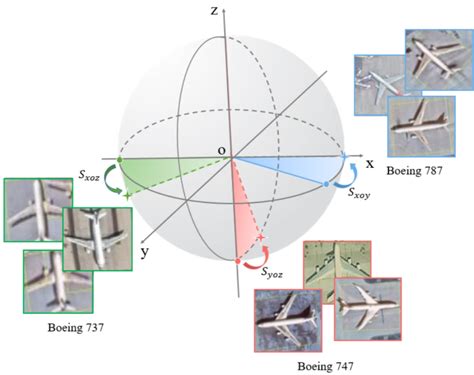 z

o

x

y

$S_{xoz}$

$S_{xoy}$

$S_{yoz}$

Boeing 787

Boeing 737

Boeing 747