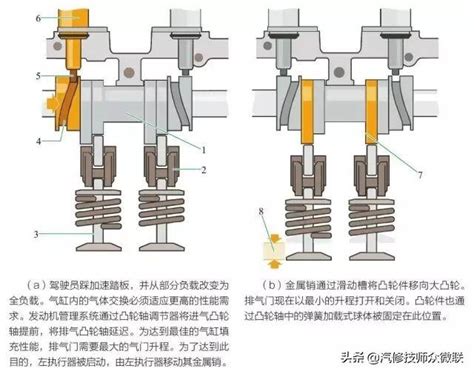 6
5
4
1
2
3
7
8

（a）驾驶员踩加速踏板，并从部分负载改变为全负载。气缸内的气体交换必须适应更高的性能需求。发动机管理系统通过凸轮轴调节器将进气凸轮轴提前，将排气凸轮轴延迟。为达到最佳的气缸填充性能，排气门需要最大的气门升程。为了达到此目的，左执行器被启动，由左执行器移动其金属销。

（b）金属销通过滑动槽将凸轮件移向大凸轮。排气门现在以最小的升程打开和关闭。凸轮件也通过凸轮轴中的弹簧加载式球体被固定在此位置。

头条 @汽修技师众微联