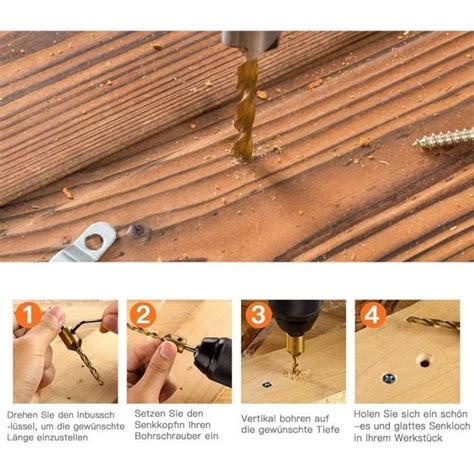 1

Drehen Sie den Inbussch -lüssel, um die gewünschte Länge einzustellen

2

Setzen Sie den Senkkopfin Ihren Bohrschrauber ein

3

Vertikal bohren auf die gewünschte Tiefe

4

Holen Sie sich ein schön -es und glattes Senkloch in Ihrem Werkstück