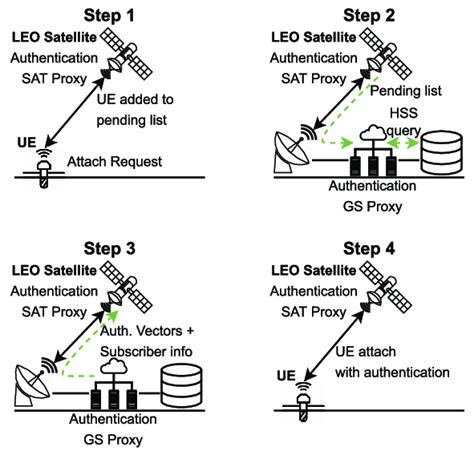 Step 1

LEO Satellite
Authentication
SAT Proxy

UE added to pending list

UE

Attach Request

Step 2

LEO Satellite
Authentication
SAT Proxy

Pending list

HSS query

Authentication
GS Proxy

Step 3

LEO Satellite
Authentication
SAT Proxy

Auth. Vectors + Subscriber info

Authentication
GS Proxy

Step 4

LEO Satellite
Authentication
SAT Proxy

UE attach with authentication

UE