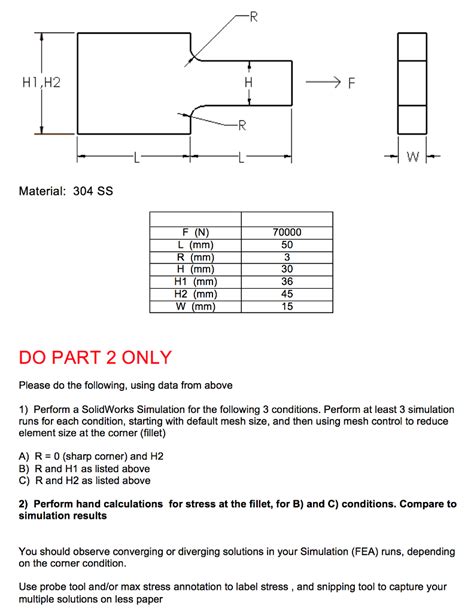 R

H1,H2

H

F

R

L

L

W

Material: 304 SS

| | |
|---|---|
| F (N) | 70000 |
| L (mm) | 50 |
| R (mm) | 3 |
| H (mm) | 30 |
| H1 (mm) | 36 |
| H2 (mm) | 45 |
| W (mm) | 15 |

DO PART 2 ONLY

Please do the following, using data from above

1) Perform a SolidWorks Simulation for the following 3 conditions. Perform at least 3 simulation runs for each condition, starting with default mesh size, and then using mesh control to reduce element size at the corner (fillet)

A) R = 0 (sharp corner) and H2
B) R and H1 as listed above
C) R and H2 as listed above

2) Perform hand calculations for stress at the fillet, for B) and C) conditions. Compare to simulation results

You should observe converging or diverging solutions in your Simulation (FEA) runs, depending on the corner condition.

Use probe tool and/or max stress annotation to label stress , and snipping tool to capture your multiple solutions on less paper