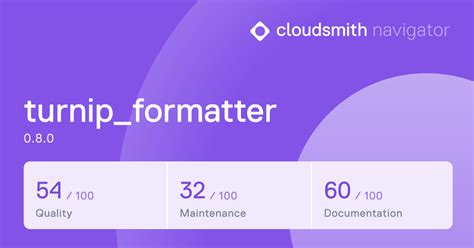 cloudsmith navigator

turnip_formatter
0.8.0

54 / 100
Quality

32 / 100
Maintenance

60 / 100
Documentation