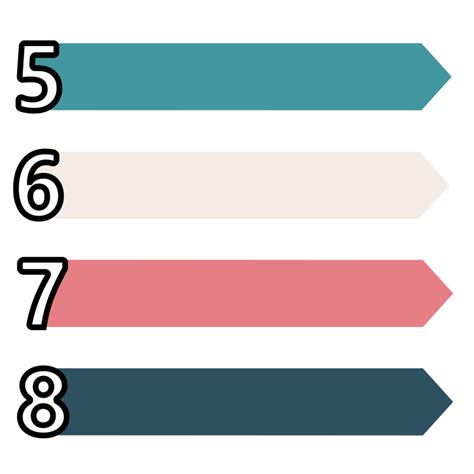 5

6

7

8