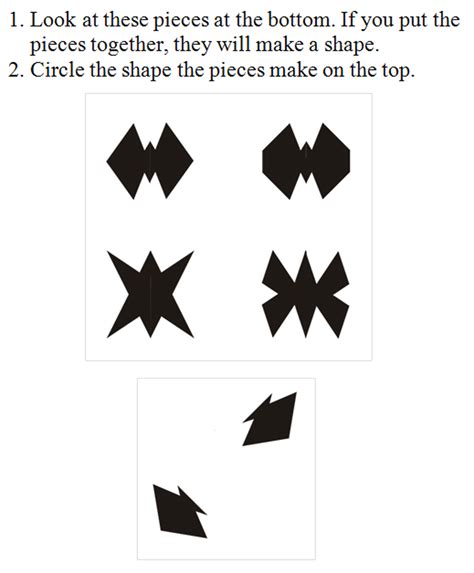 1. Look at these pieces at the bottom. If you put the pieces together, they will make a shape.
2. Circle the shape the pieces make on the top.