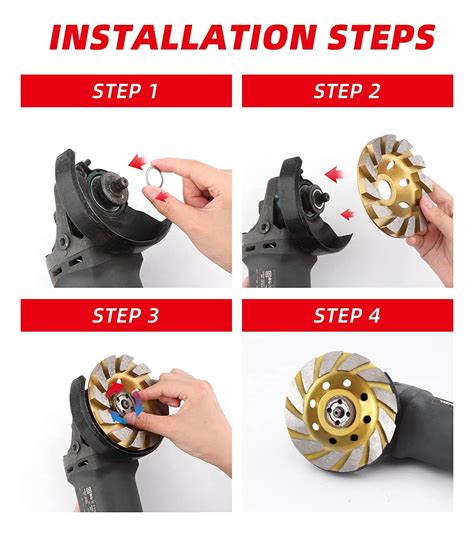 INSTALLATION STEPS

STEP 1

STEP 2

STEP 3

STEP 4