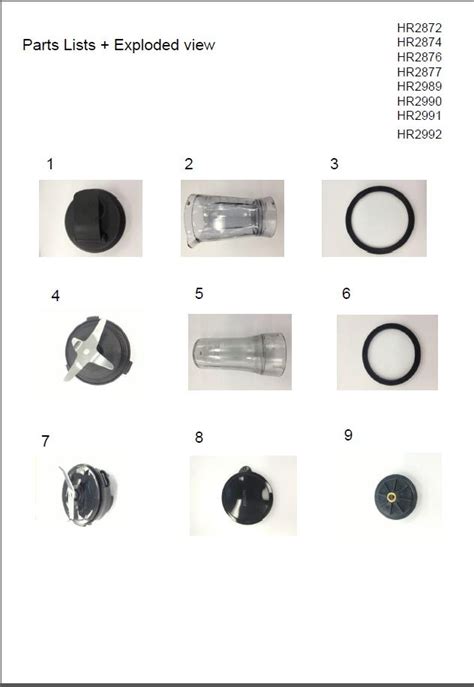 Parts Lists + Exploded view

HR2872
HR2874
HR2876
HR2877
HR2989
HR2990
HR2991
HR2992

1

2

3

4

5

6

7

8

9