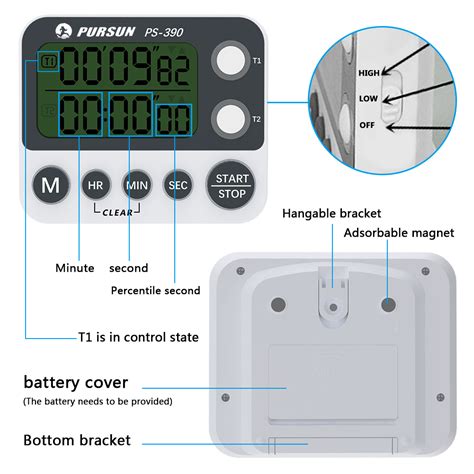 PURSUN PS-390

T1

00'09"82

T2

00:00"00

T1

T2

HIGH

LOW

OFF

M

HR

MIN

SEC

START
STOP

CLEAR

Hangable bracket

Adsorbable magnet

Minute

second

Percentile second

T1 is in control state

battery cover

(The battery needs to be provided)

Bottom bracket