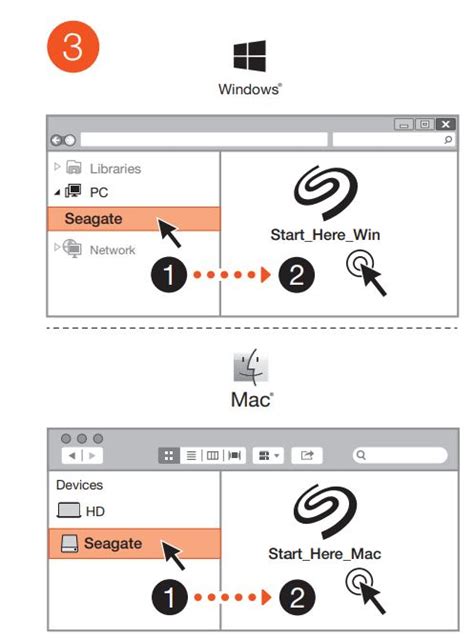 3

Windows®

Libraries
PC
Seagate
Network

Start_Here_Win

1 2

Mac®

Devices
HD
Seagate

Start_Here_Mac

1 2