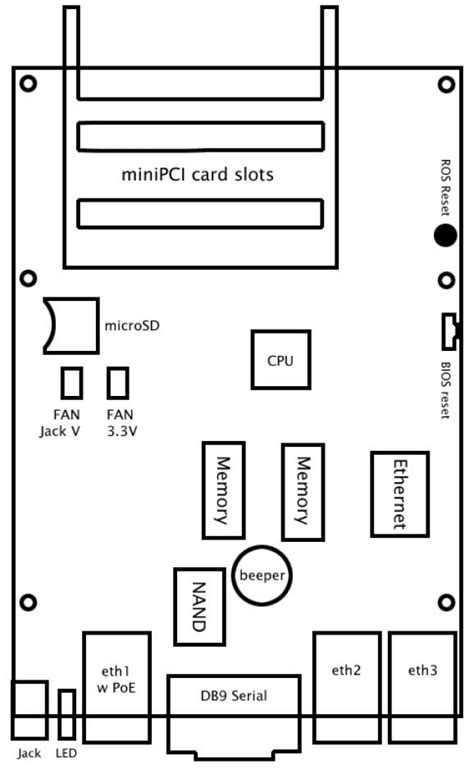 miniPCI card slots

ROS Reset

microSD

CPU

BIOS reset

FAN
Jack V

FAN
3.3V

Memory

Memory

Ethernet

beeper

NAND

eth1
w PoE

DB9 Serial

eth2

eth3

Jack

LED