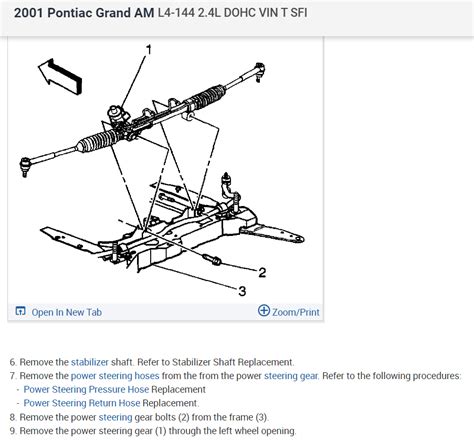 2001 Pontiac Grand AM L4-144 2.4L DOHC VIN T SFI

1

2

3

Open In New Tab

Zoom/Print

6. Remove the stabilizer shaft. Refer to Stabilizer Shaft Replacement.
7. Remove the power steering hoses from the from the power steering gear. Refer to the following procedures:
- Power Steering Pressure Hose Replacement
- Power Steering Return Hose Replacement.
8. Remove the power steering gear bolts (2) from the frame (3).
9. Remove the power steering gear (1) through the left wheel opening.