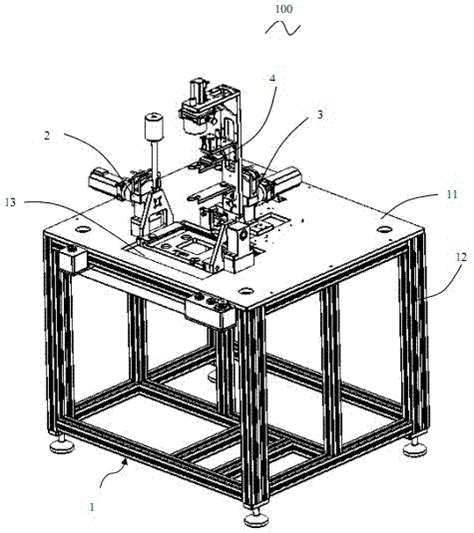 100

4

3

2

13

11

12

1