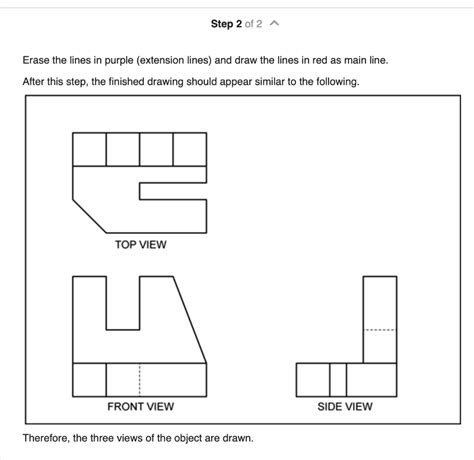 Step 2 of 2

Erase the lines in purple (extension lines) and draw the lines in red as main line.

After this step, the finished drawing should appear similar to the following.

TOP VIEW

FRONT VIEW

SIDE VIEW

Therefore, the three views of the object are drawn.