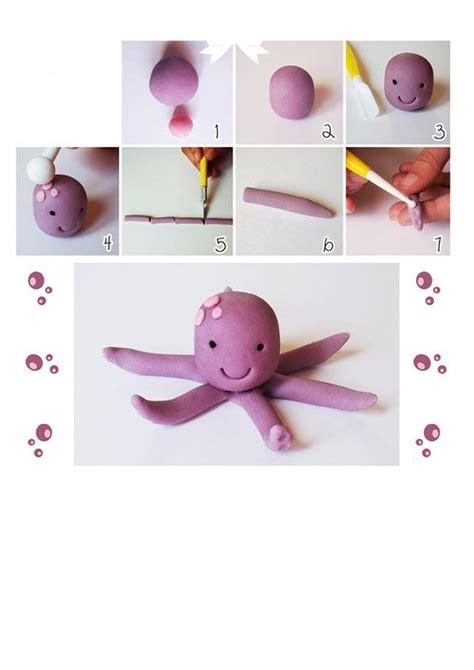 1
2
3
4
5
6
7