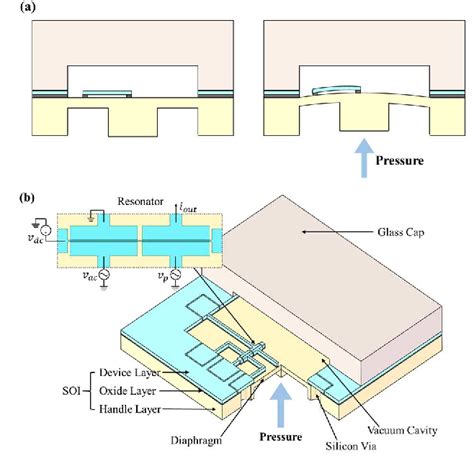 (a)

Pressure

(b)

Resonator

$i_{out}$

$v_{dc}$

$v_{ac}$

$v_p$

Glass Cap

SOI

Device Layer

Oxide Layer

Handle Layer

Diaphragm

Pressure

Vacuum Cavity

Silicon Via