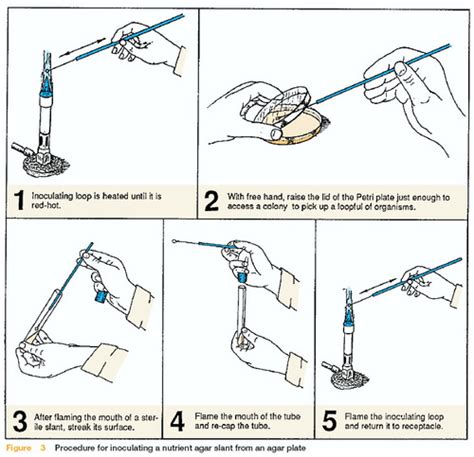 1 Inoculating loop is heated until it is red-hot.

2 With free hand, raise the lid of the Petri plate just enough to access a colony to pick up a loopful of organisms.

3 After flaming the mouth of a sterile slant, streak its surface.

4 Flame the mouth of the tube and re-cap the tube.

5 Flame the inoculating loop and return it to receptacle.

Figure 3 Procedure for inoculating a nutrient agar slant from an agar plate