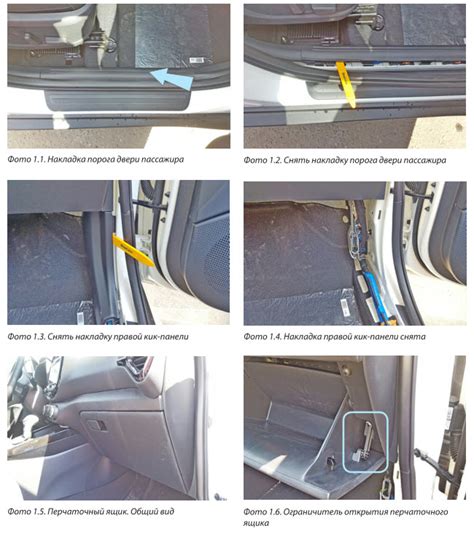 Фото 1.1. Накладка порога двери пассажира

Фото 1.2. Снять накладку порога двери пассажира

Фото 1.3. Снять накладку правой кик-панели

Фото 1.4. Накладка правой кик-панели снята

Фото 1.5. Перчаточный ящик. Общий вид

Фото 1.6. Ограничитель открытия перчаточного ящика