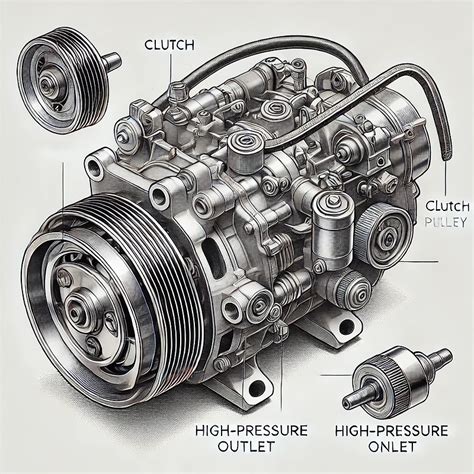 CLUTCH

CLUTCH PULLEY

HIGH-PRESSURE OUTLET

HIGH-PRESSURE ONLET